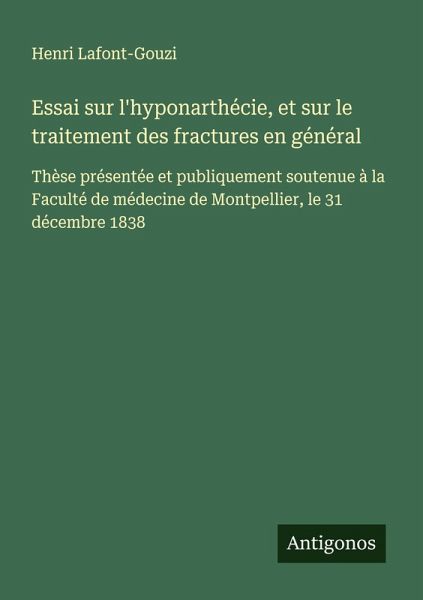 Henri Lafont-Gouzi

Essai sur l'hyponarthécie, et sur le traitement des fractures en général

Thèse présentée et publiquement soutenue à la Faculté de médecine de Montpellier, le 31 décembre 1838

Antigonos