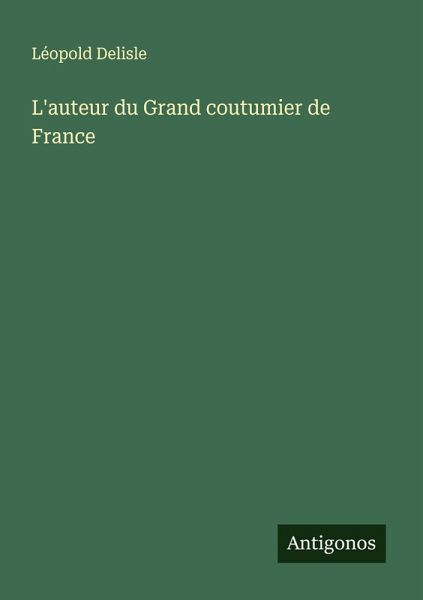 Léopold Delisle

L'auteur du Grand coutumier de France

Antigonos