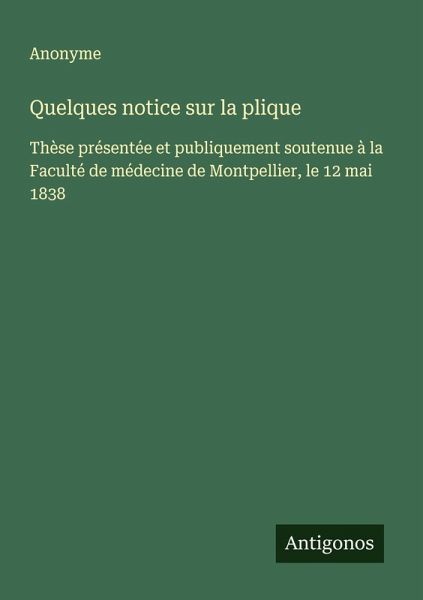 Anonyme

Quelques notice sur la plique

Thèse présentée et publiquement soutenue à la Faculté de médecine de Montpellier, le 12 mai 1838

Antigonos