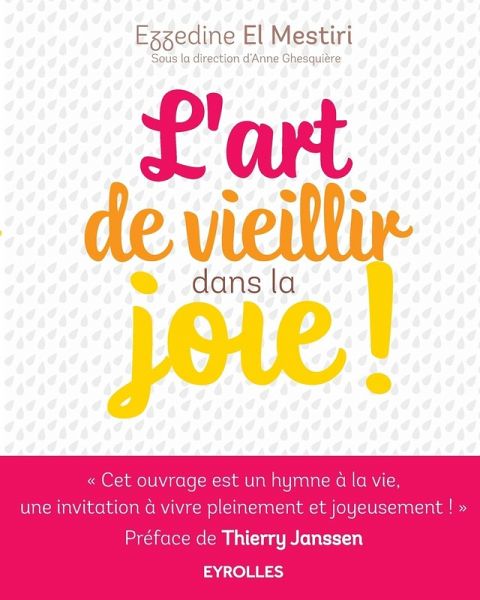 Ezzedine El Mestiri
Sous la direction d'Anne Ghesquière

L'art
de vieillir
dans la
joie !

« Cet ouvrage est un hymne à la vie, une invitation à vivre pleinement et joyeusement ! »
Préface de Thierry Janssen

EYROLLES