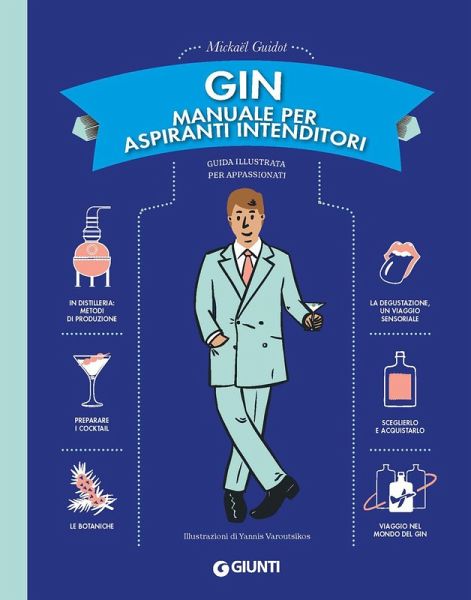 Mickaël Guidot

GIN
MANUALE PER ASPIRANTI INTENDITORI

GUIDA ILLUSTRATA PER APPASSIONATI

IN DISTILLERIA: METODI DI PRODUZIONE

PREPARARE I COCKTAIL

LE BOTANICHE

LA DEGUSTAZIONE, UN VIAGGIO SENSORIALE

SCEGLIERLO E ACQUISTARLO

VIAGGIO NEL MONDO DEL GIN

Illustrazioni di Yannis Varoutsikos

GIUNTI