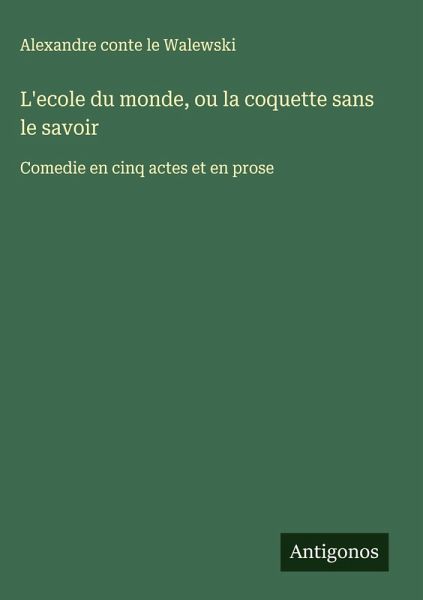 Alexandre conte le Walewski

L'ecole du monde, ou la coquette sans le savoir

Comedie en cinq actes et en prose

Antigonos