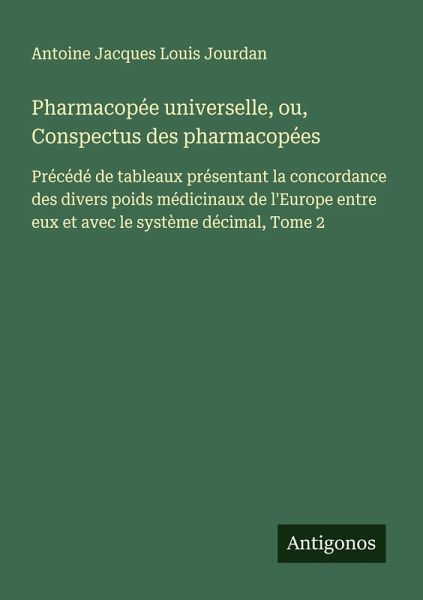 Antoine Jacques Louis Jourdan

Pharmacopée universelle, ou, Conspectus des pharmacopées

Précédé de tableaux présentant la concordance des divers poids médicinaux de l'Europe entre eux et avec le système décimal, Tome 2

Antigonos