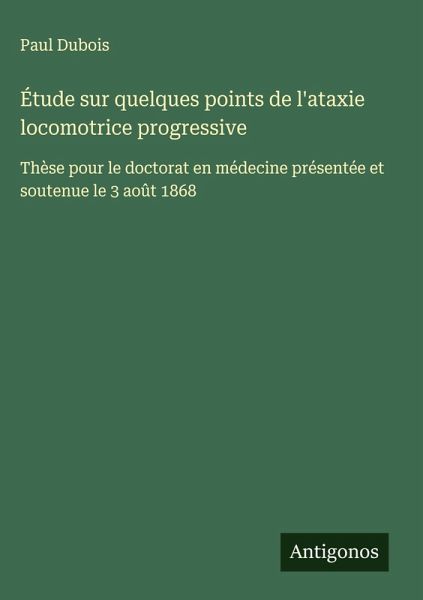 Paul Dubois

Étude sur quelques points de l'ataxie locomotrice progressive

Thèse pour le doctorat en médecine présentée et soutenue le 3 août 1868

Antigonos