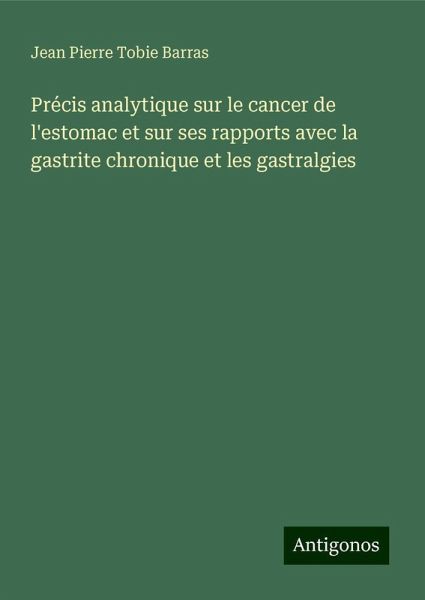 Jean Pierre Tobie Barras

Précis analytique sur le cancer de l'estomac et sur ses rapports avec la gastrite chronique et les gastralgies

Antigonos