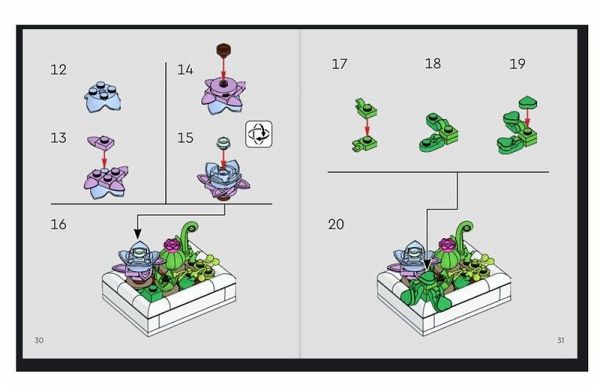 12

13

14

15

16

30

17

18

19

20

31