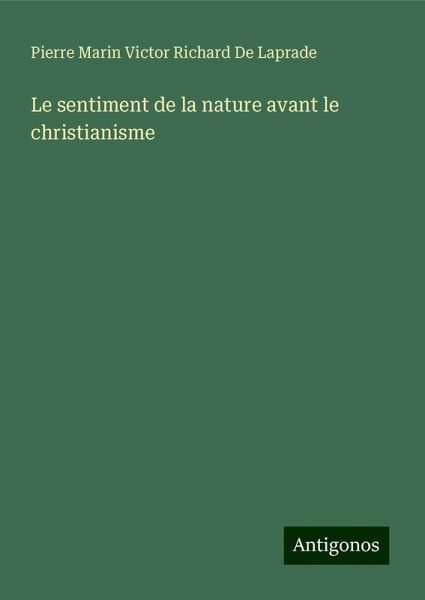 Pierre Marin Victor Richard De Laprade

Le sentiment de la nature avant le christianisme

Antigonos