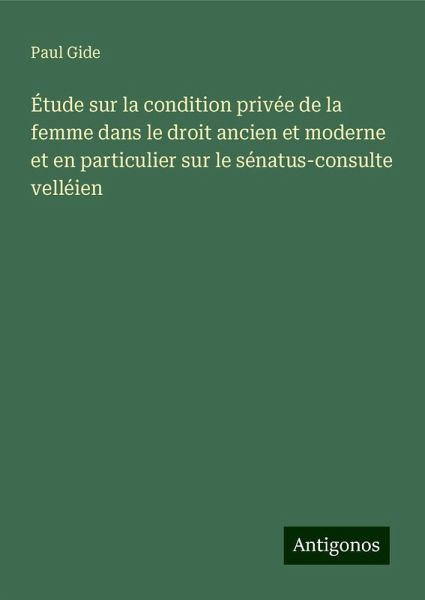 Paul Gide

Étude sur la condition privée de la femme dans le droit ancien et moderne et en particulier sur le sénatus-consulte velléien

Antigonos