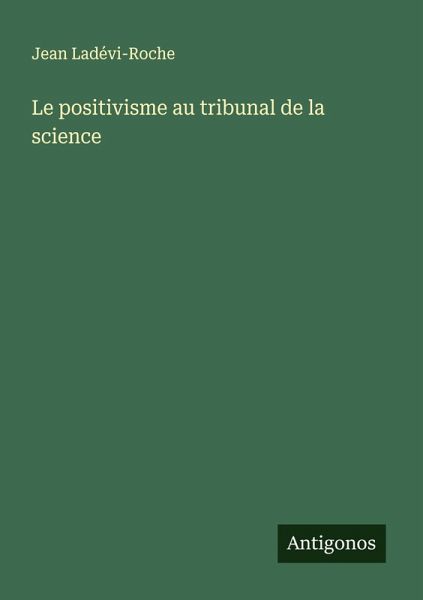 Jean Ladévi-Roche

Le positivisme au tribunal de la science

Antigonos