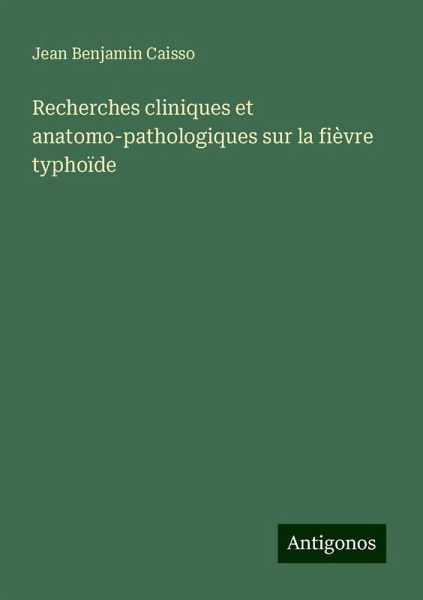 Jean Benjamin Caisso

Recherches cliniques et anatomo-pathologiques sur la fièvre typhoïde

Antigonos