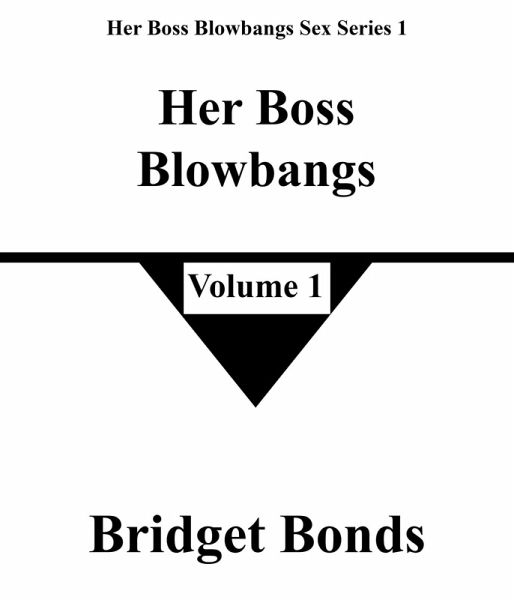 Her Boss Blowbangs Sex Series 1

Her Boss
Blowbangs

Volume 1

Bridget Bonds