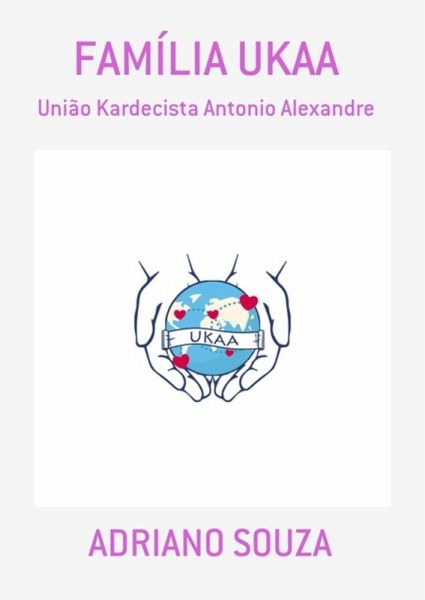 FAMÍLIA UKAA

União Kardecista Antonio Alexandre

UKAA

ADRIANO SOUZA