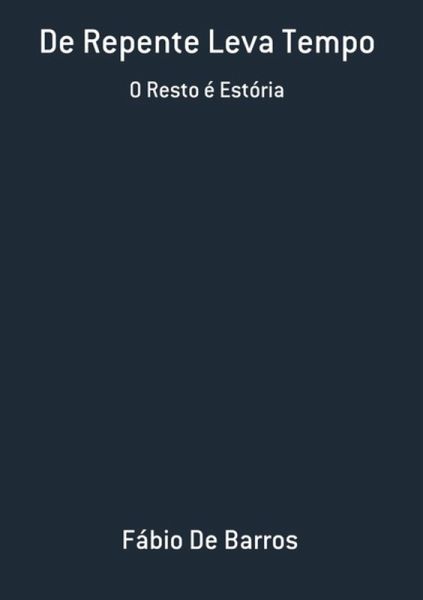 De Repente Leva Tempo

O Resto é Estória

Fábio De Barros