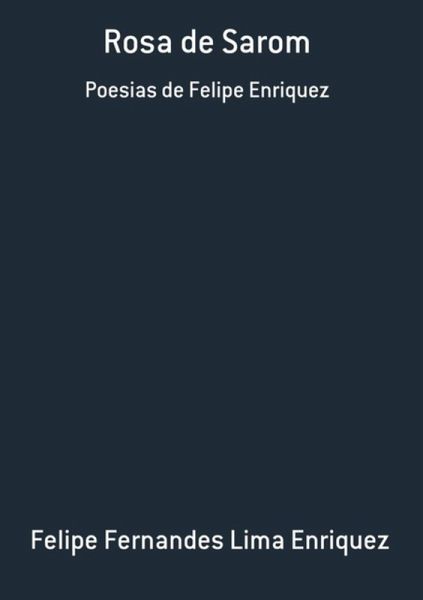 Rosa de Sarom

Poesias de Felipe Enriquez

Felipe Fernandes Lima Enriquez