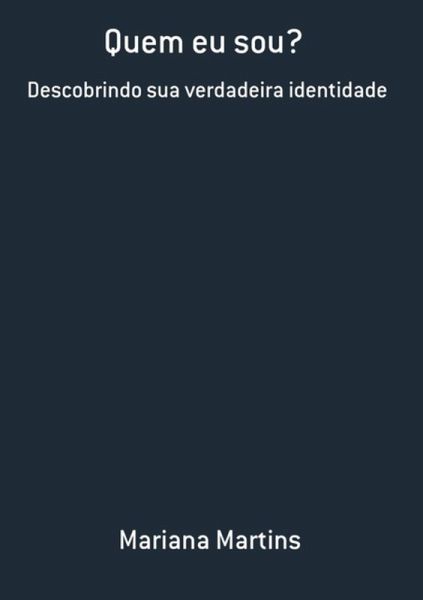 Quem eu sou?

Descobrindo sua verdadeira identidade

Mariana Martins