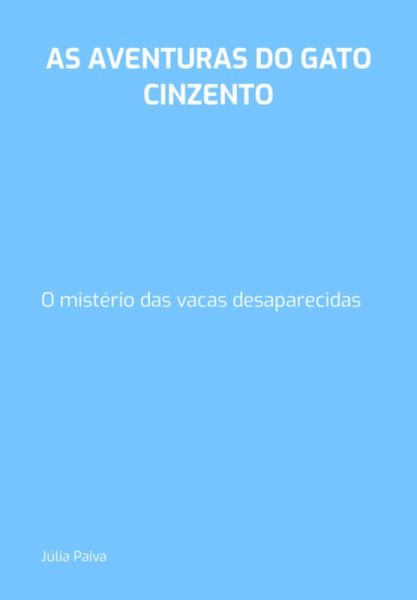 AS AVENTURAS DO GATO CINZENTO

O mistério das vacas desaparecidas

Júlia Paiva