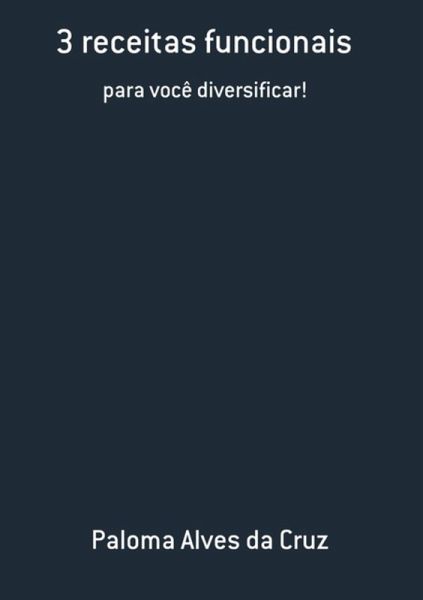 3 receitas funcionais

para você diversificar!

Paloma Alves da Cruz