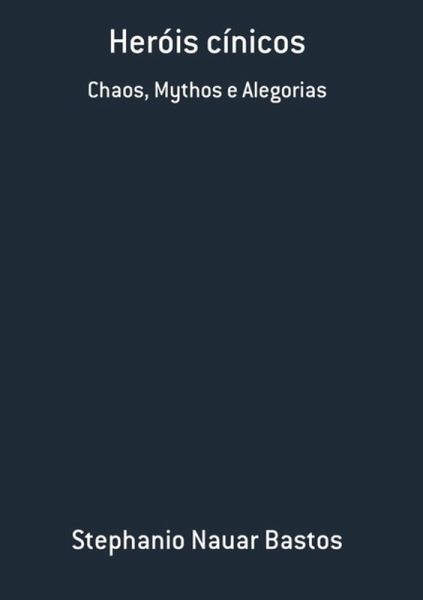 Heróis cínicos

Chaos, Mythos e Alegorias

Stephanio Nauar Bastos