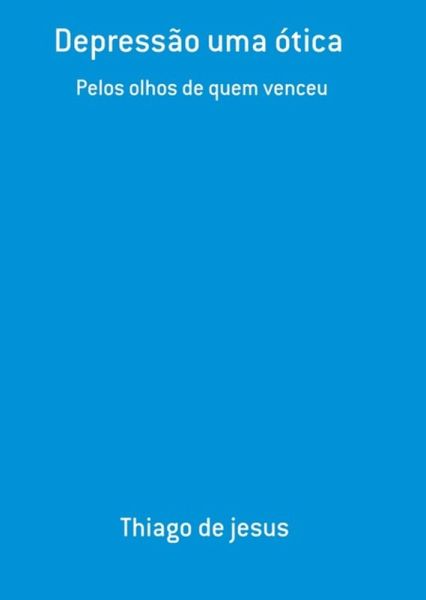 Depressão uma ótica

Pelos olhos de quem venceu

Thiago de jesus