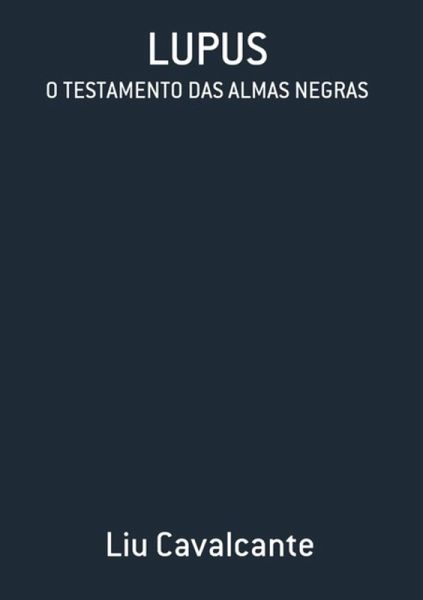 LUPUS

O TESTAMENTO DAS ALMAS NEGRAS

Liu Cavalcante