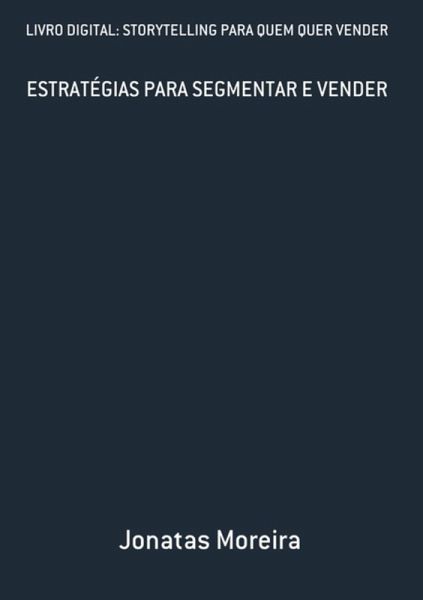 LIVRO DIGITAL: STORYTELLING PARA QUEM QUER VENDER

ESTRATÉGIAS PARA SEGMENTAR E VENDER

Jonatas Moreira