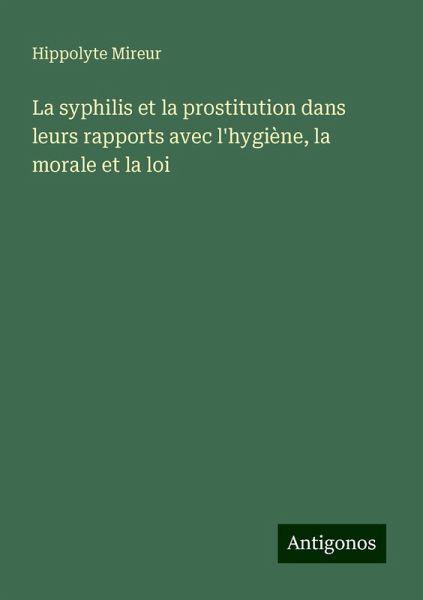 Hippolyte Mireur

La syphilis et la prostitution dans leurs rapports avec l'hygiène, la morale et la loi

Antigonos