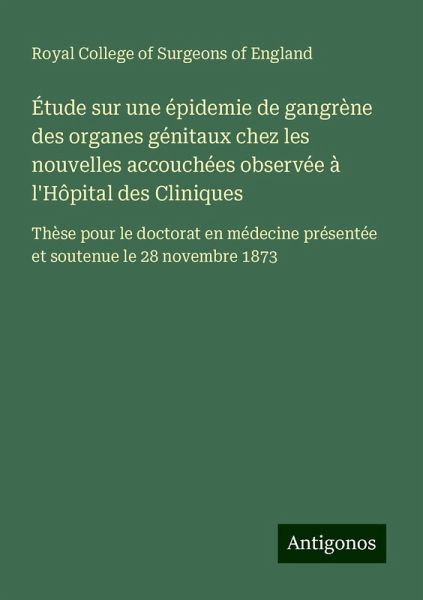 Royal College of Surgeons of England

Étude sur une épidemie de gangrène des organes génitaux chez les nouvelles accouchées observée à l'Hôpital des Cliniques

Thèse pour le doctorat en médecine présentée et soutenue le 28 novembre 1873

Antigonos