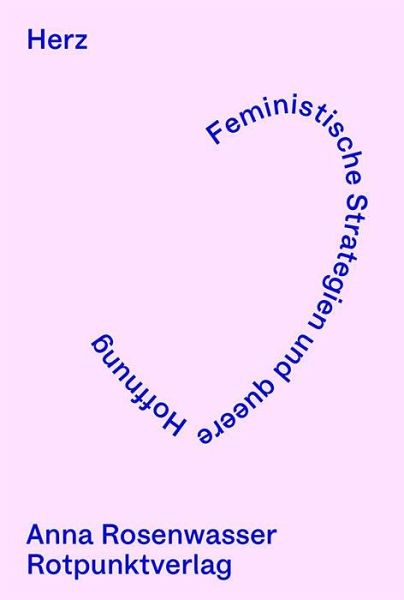 Herz

Feministische Strategien und queere Hoffnung

Anna Rosenwasser
Rotpunktverlag