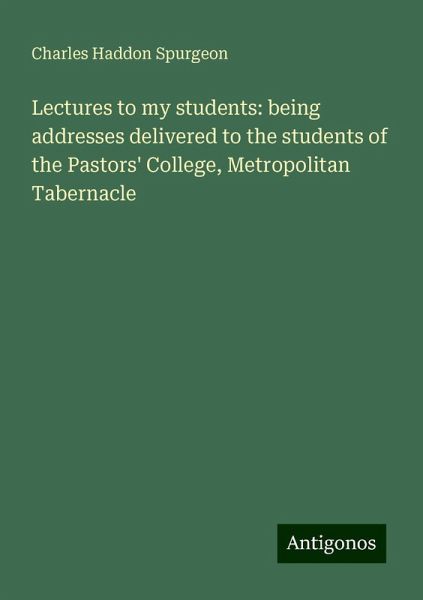 Charles Haddon Spurgeon

Lectures to my students: being addresses delivered to the students of the Pastors' College, Metropolitan Tabernacle

Antigonos