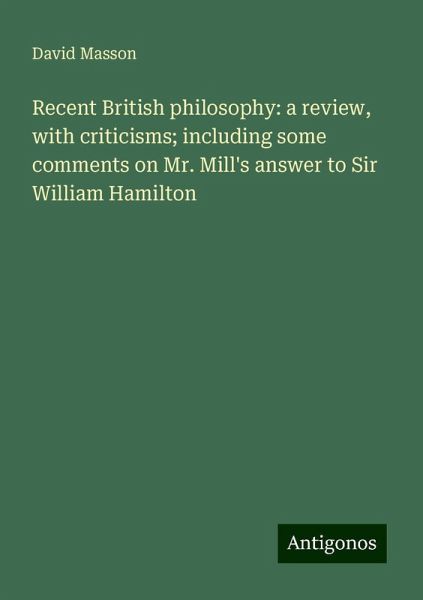 David Masson

Recent British philosophy: a review, with criticisms; including some comments on Mr. Mill's answer to Sir William Hamilton

Antigonos