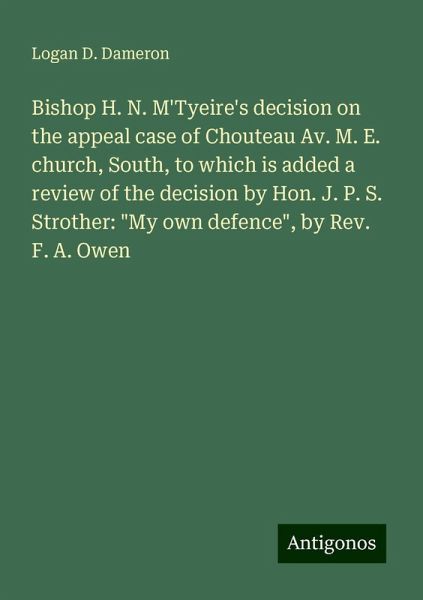 Logan D. Dameron

Bishop H. N. M'Tyeire's decision on the appeal case of Chouteau Av. M. E. church, South, to which is added a review of the decision by Hon. J. P. S. Strother: "My own defence", by Rev. F. A. Owen

Antigonos