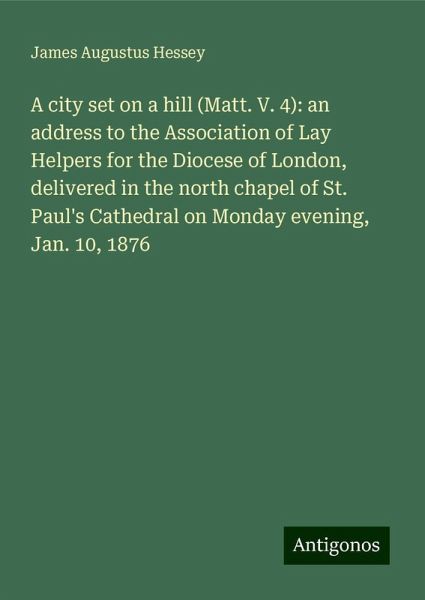 James Augustus Hessey

A city set on a hill (Matt. V. 4): an address to the Association of Lay Helpers for the Diocese of London, delivered in the north chapel of St. Paul's Cathedral on Monday evening, Jan. 10, 1876

Antigonos