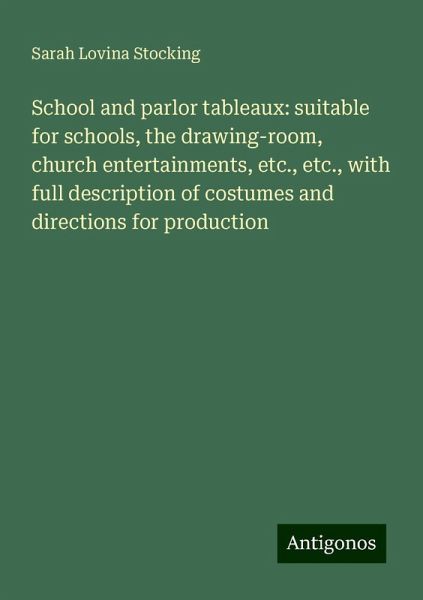 Sarah Lovina Stocking

School and parlor tableaux: suitable for schools, the drawing-room, church entertainments, etc., etc., with full description of costumes and directions for production

Antigonos