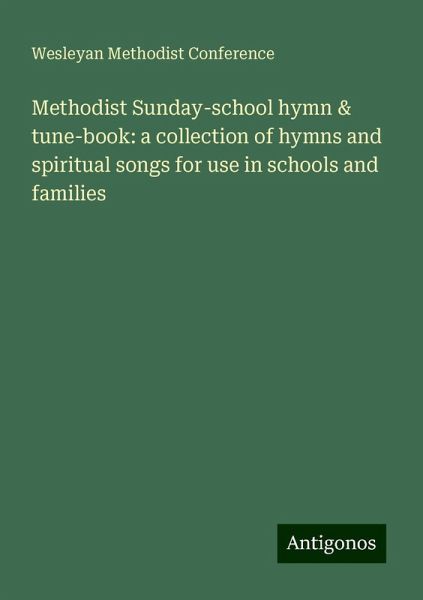 Wesleyan Methodist Conference

Methodist Sunday-school hymn & tune-book: a collection of hymns and spiritual songs for use in schools and families

Antigonos