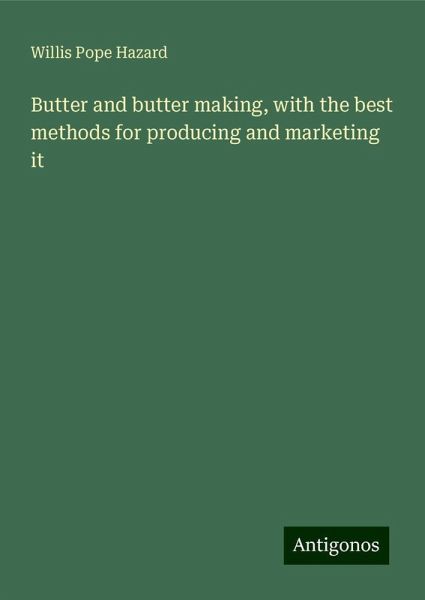 Willis Pope Hazard

Butter and butter making, with the best methods for producing and marketing it

Antigonos