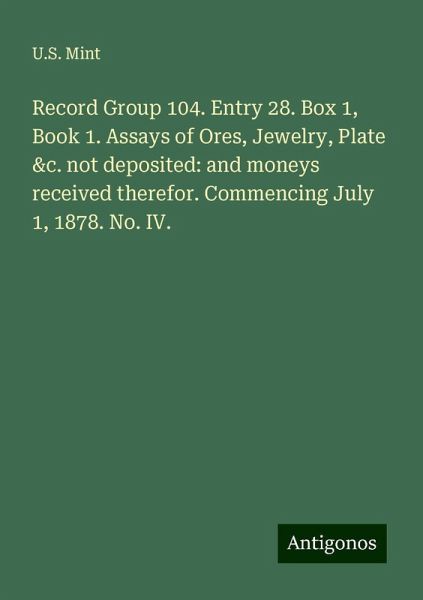 U.S. Mint

Record Group 104. Entry 28. Box 1, Book 1. Assays of Ores, Jewelry, Plate &c. not deposited: and moneys received therefor. Commencing July 1, 1878. No. IV.

Antigonos