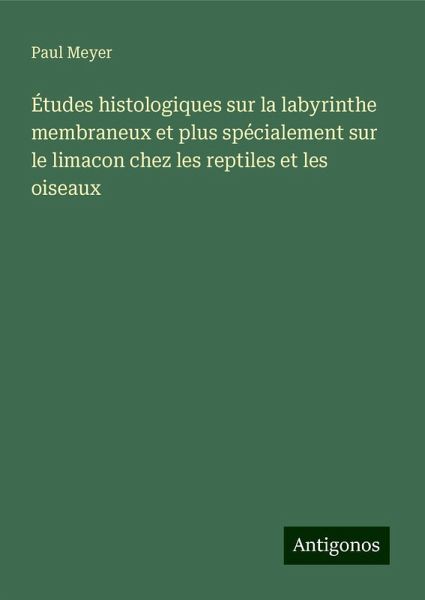 Paul Meyer

Études histologiques sur la labyrinthe membraneux et plus spécialement sur le limacon chez les reptiles et les oiseaux

Antigonos