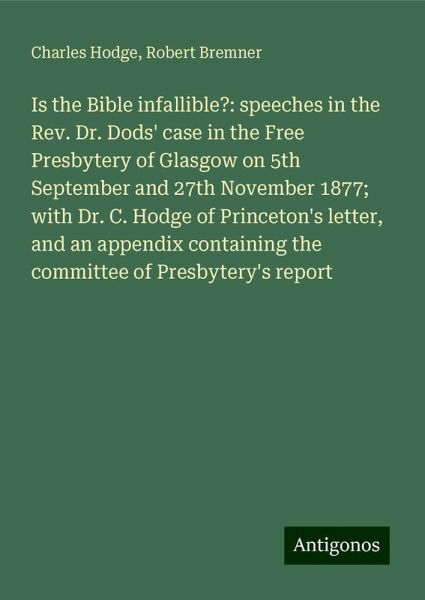 Charles Hodge, Robert Bremner

Is the Bible infallible?: speeches in the Rev. Dr. Dods' case in the Free Presbytery of Glasgow on 5th September and 27th November 1877; with Dr. C. Hodge of Princeton's letter, and an appendix containing the committee of Presbytery's report

Antigonos