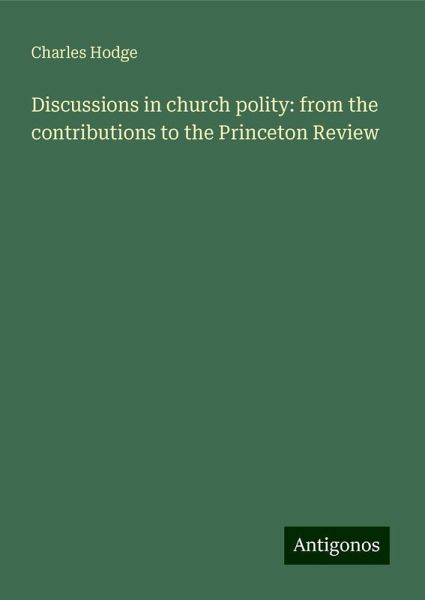 Charles Hodge

Discussions in church polity: from the contributions to the Princeton Review

Antigonos