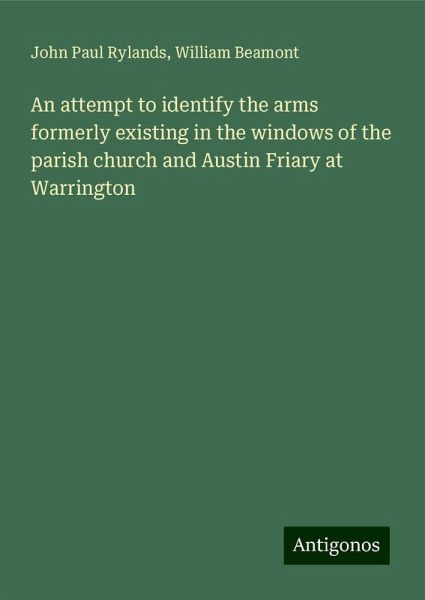 John Paul Rylands, William Beamont

An attempt to identify the arms formerly existing in the windows of the parish church and Austin Friary at Warrington

Antigonos