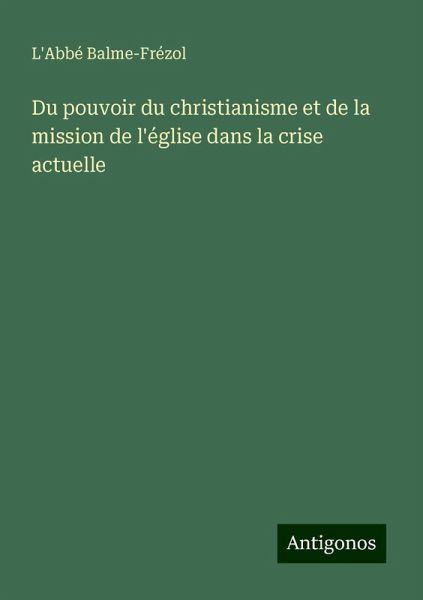 L'Abbé Balme-Frézol

Du pouvoir du christianisme et de la mission de l'église dans la crise actuelle

Antigonos