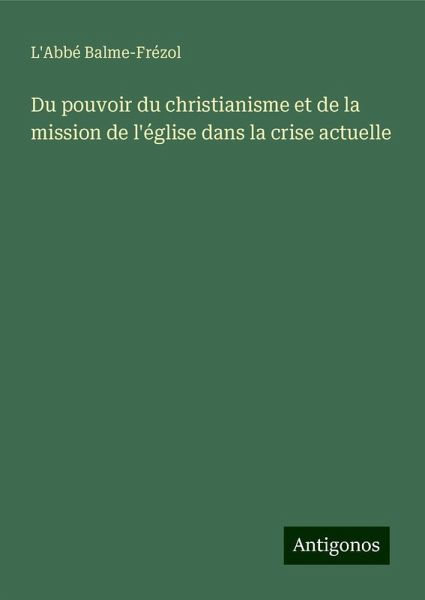 L'Abbé Balme-Frézol

Du pouvoir du christianisme et de la mission de l'église dans la crise actuelle

Antigonos