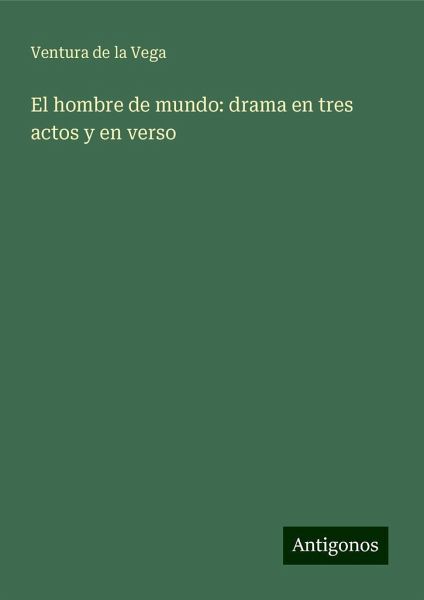 Ventura de la Vega

El hombre de mundo: drama en tres actos y en verso

Antigonos