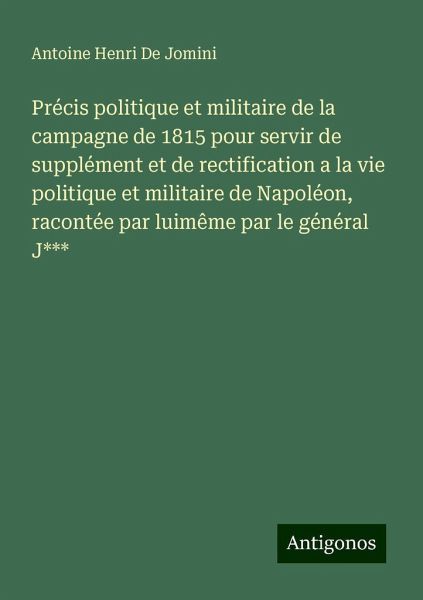 Antoine Henri De Jomini

Précis politique et militaire de la campagne de 1815 pour servir de supplément et de rectification a la vie politique et militaire de Napoléon, racontée par luimême par le général J***

Antigonos