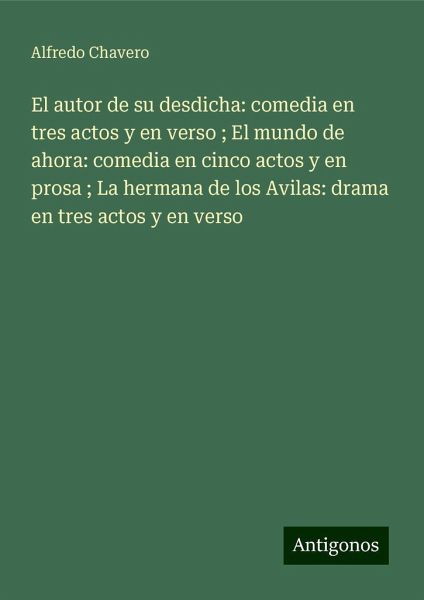 Alfredo Chavero

El autor de su desdicha: comedia en tres actos y en verso ; El mundo de ahora: comedia en cinco actos y en prosa ; La hermana de los Avilas: drama en tres actos y en verso

Antigonos