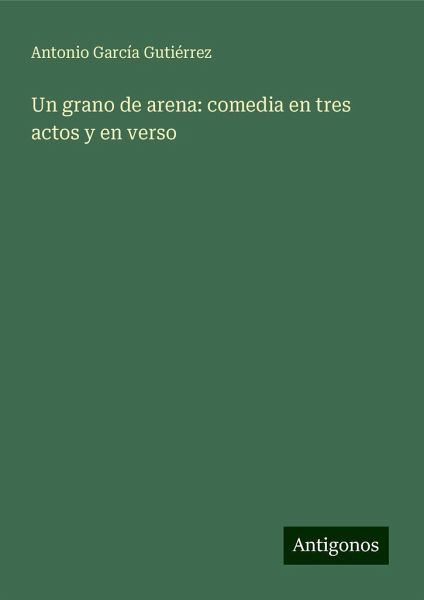 Antonio García Gutiérrez

Un grano de arena: comedia en tres actos y en verso

Antigonos