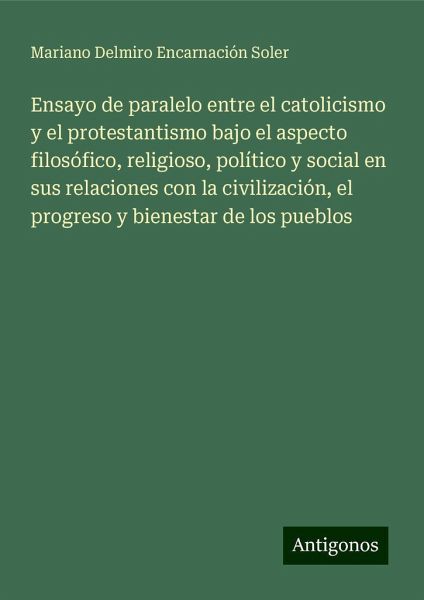 Mariano Delmiro Encarnación Soler

Ensayo de paralelo entre el catolicismo y el protestantismo bajo el aspecto filosófico, religioso, político y social en sus relaciones con la civilización, el progreso y bienestar de los pueblos

Antigonos