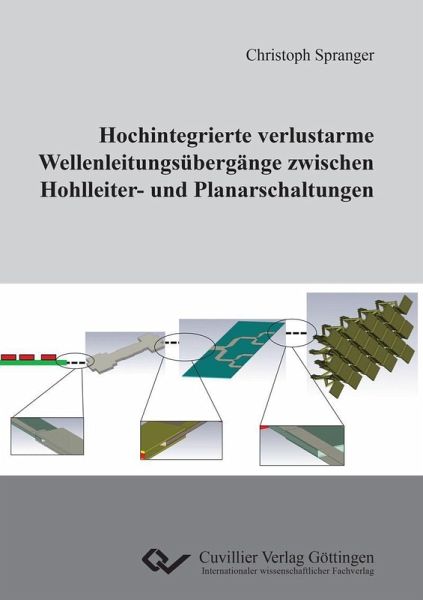 Christoph Spranger

Hochintegrierte verlustarme Wellenleitungsübergänge zwischen Hohlleiter- und Planarschaltungen

Cuvillier Verlag Göttingen
Internationaler wissenschaftlicher Fachverlag