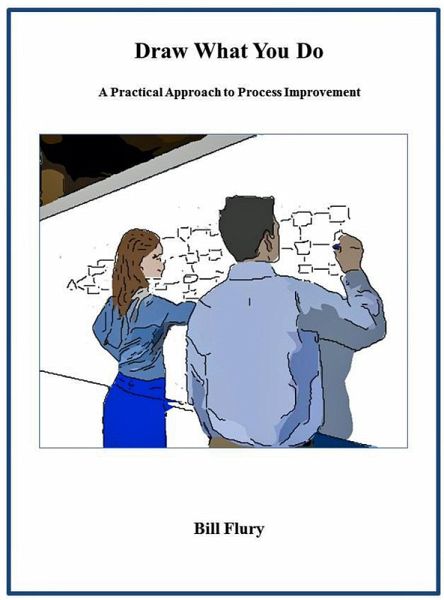 Draw What You Do

A Practical Approach to Process Improvement

Bill Flury