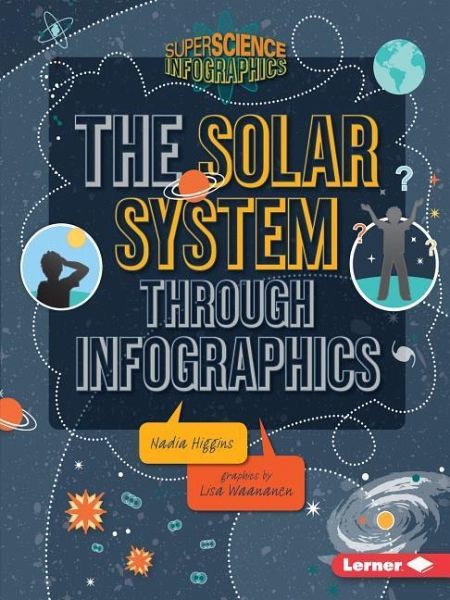 SUPERSCIENCE INFOGRAPHICS

THE SOLAR SYSTEM THROUGH INFOGRAPHICS

Nadia Higgins

graphics by Lisa Waananen

Lerner